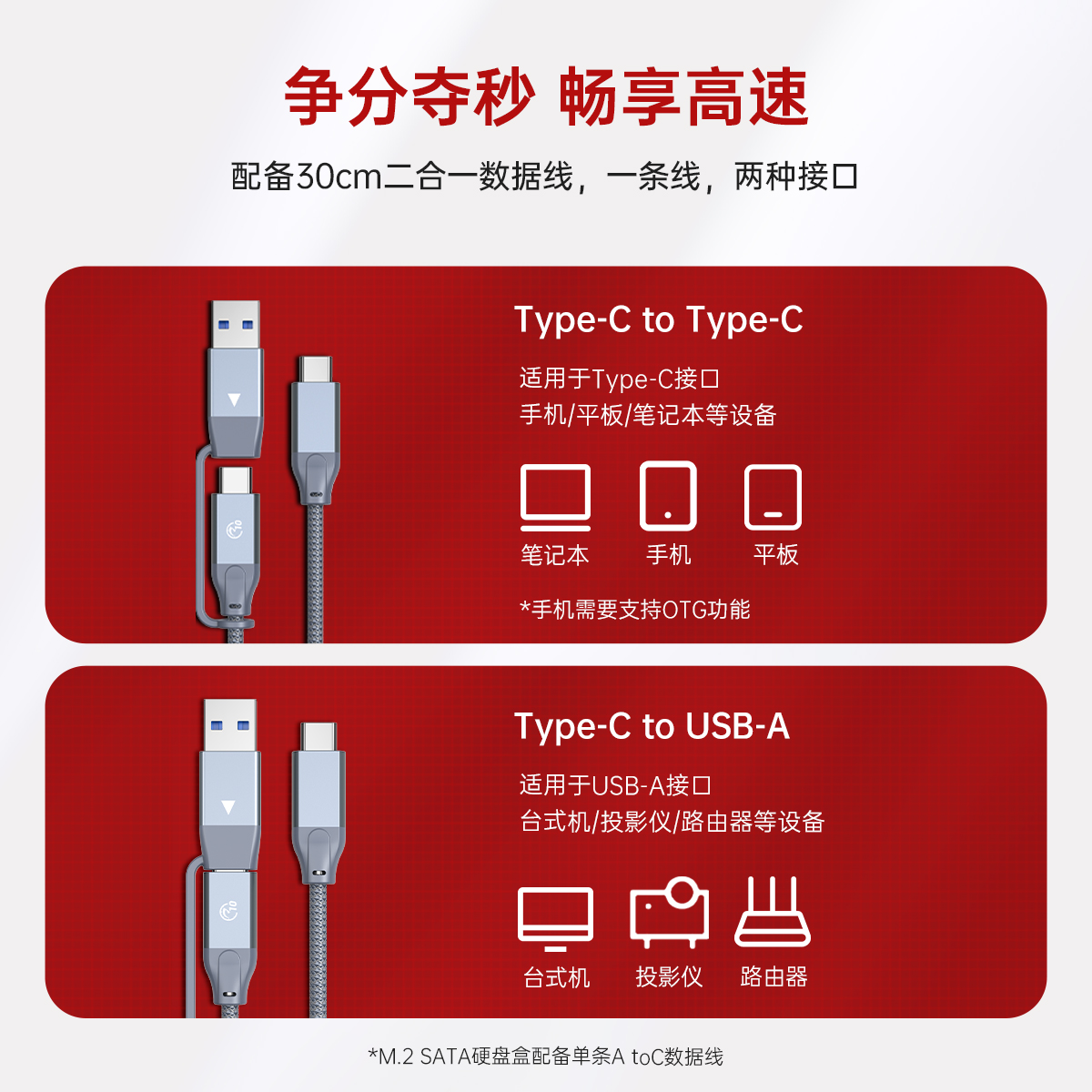 争分夺秒 畅享高速

配备30cm二合一数据线，一条线，两种接口

Type-C to Type-C

适用于Type-C接口
手机/平板/笔记本等设备

笔记本 手机 平板

*手机需要支持OTG功能

Type-C to USB-A

适用于USB-A接口
台式机/投影仪/路由器等设备

台式机 投影仪 路由器

*M.2 SATA硬盘盒配备单条A toC数据线