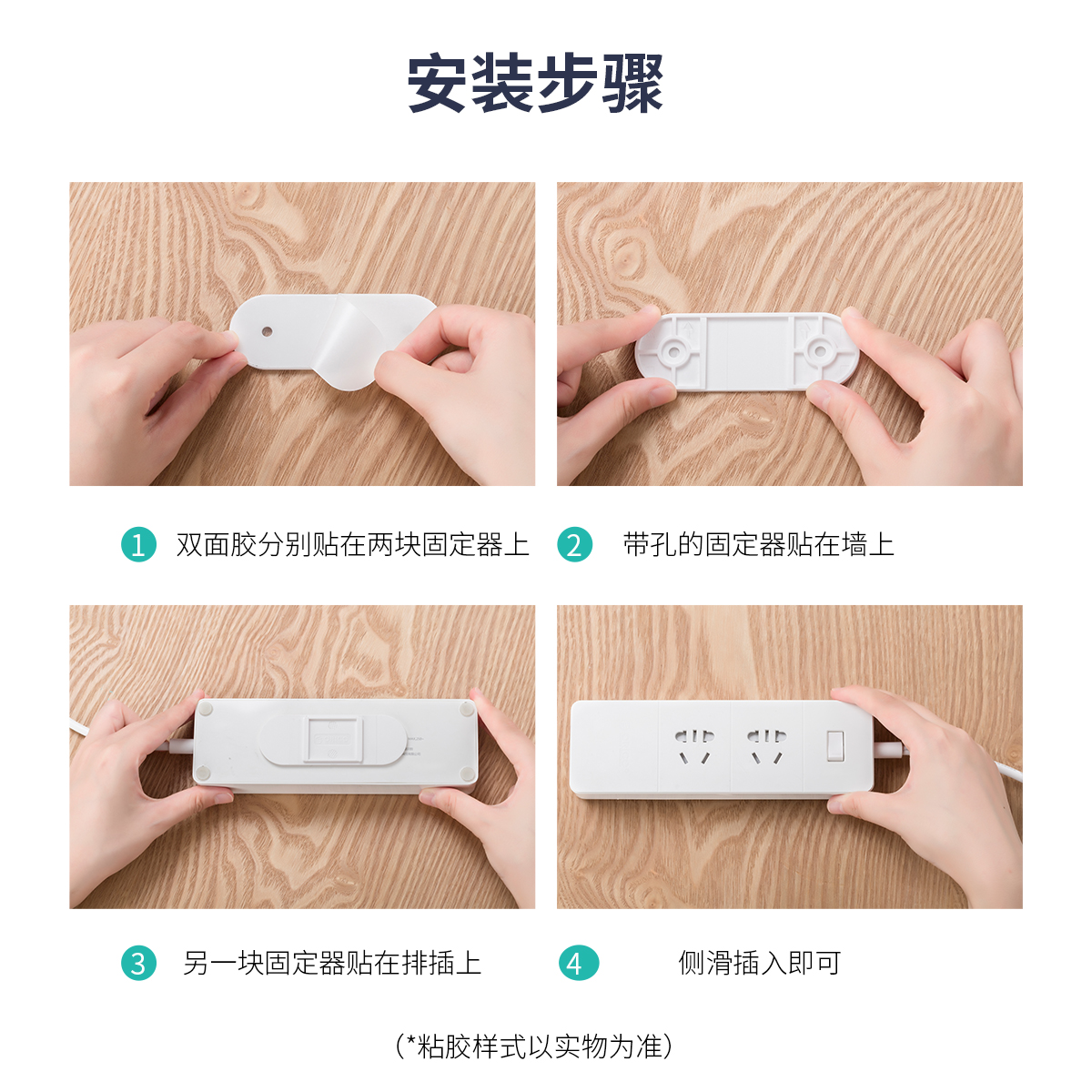 安装步骤

1 双面胶分别贴在两块固定器上

2 带孔的固定器贴在墙上

3 另一块固定器贴在排插上

4 侧滑插入即可

（*粘胶样式以实物为准）