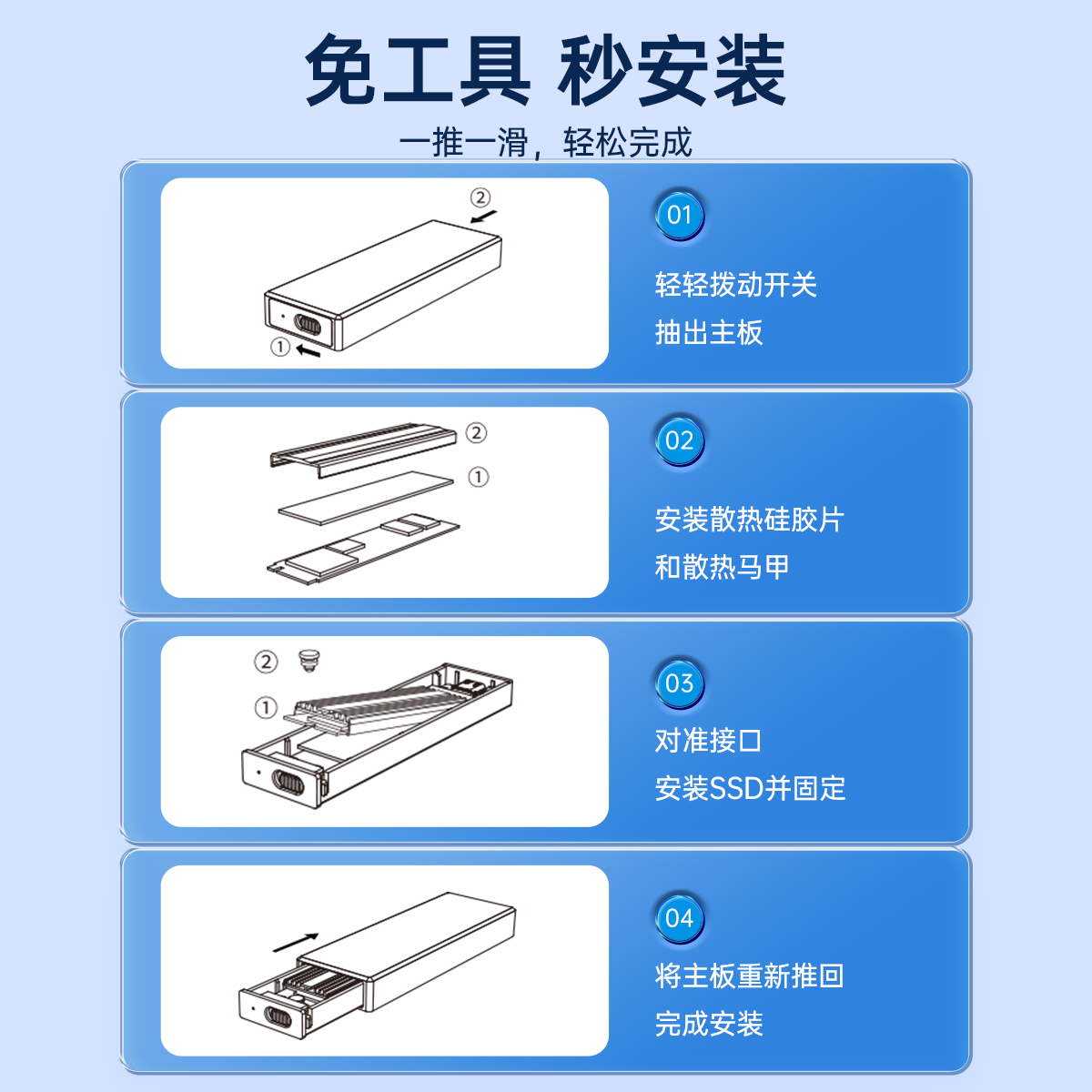 免工具 秒安装
一推一滑，轻松完成

②
①
01
轻轻拨动开关
抽出主板

②
①
02
安装散热硅胶片
和散热马甲

②
①
03
对准接口
安装SSD并固定

04
将主板重新推回
完成安装