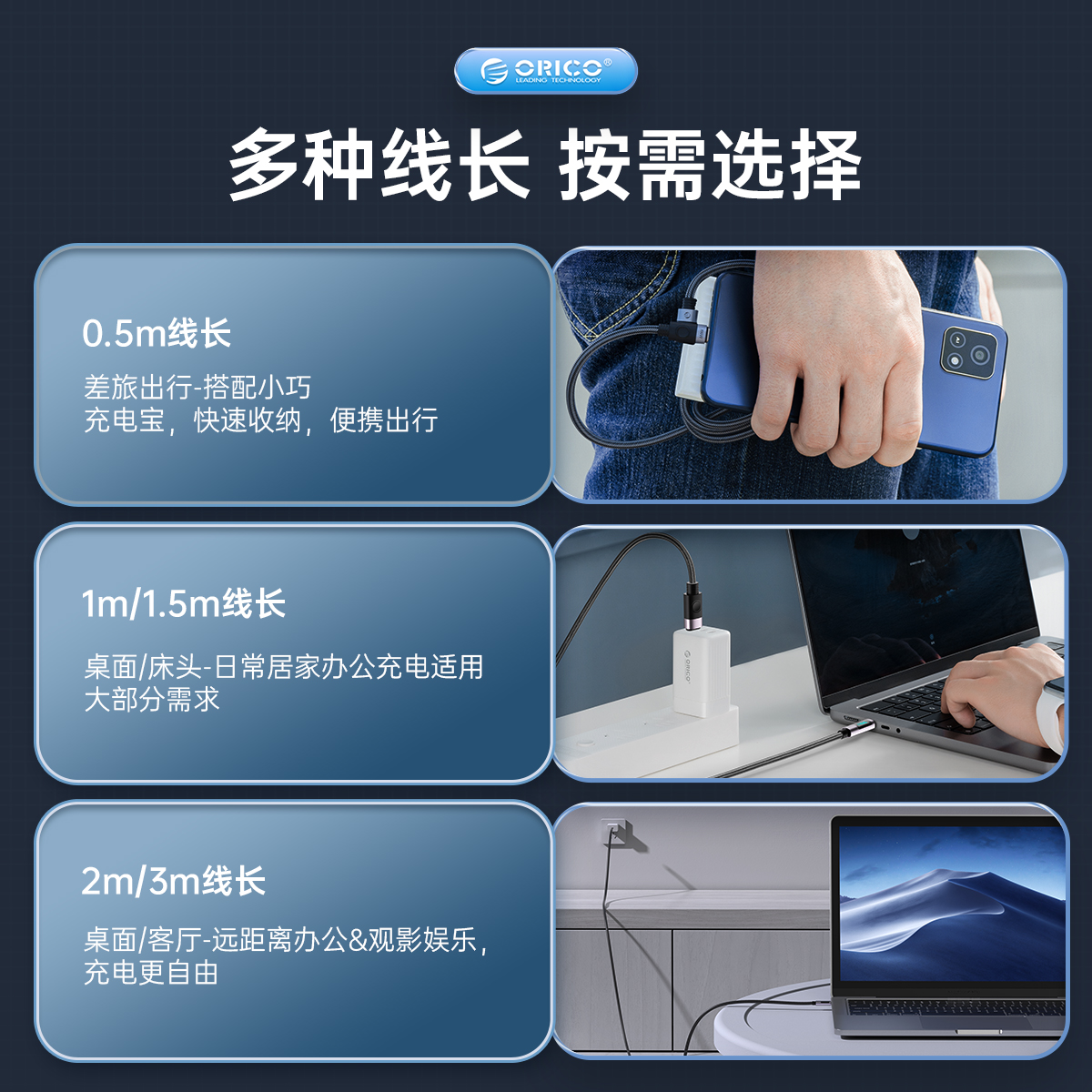 ORICO®
LEADING TECHNOLOGY

多种线长 按需选择

0.5m线长

差旅出行-搭配小巧
充电宝，快速收纳，便携出行

1m/1.5m线长

桌面/床头-日常居家办公充电适用
大部分需求

ORICO

2m/3m线长

桌面/客厅-远距离办公&观影娱乐，
充电更自由