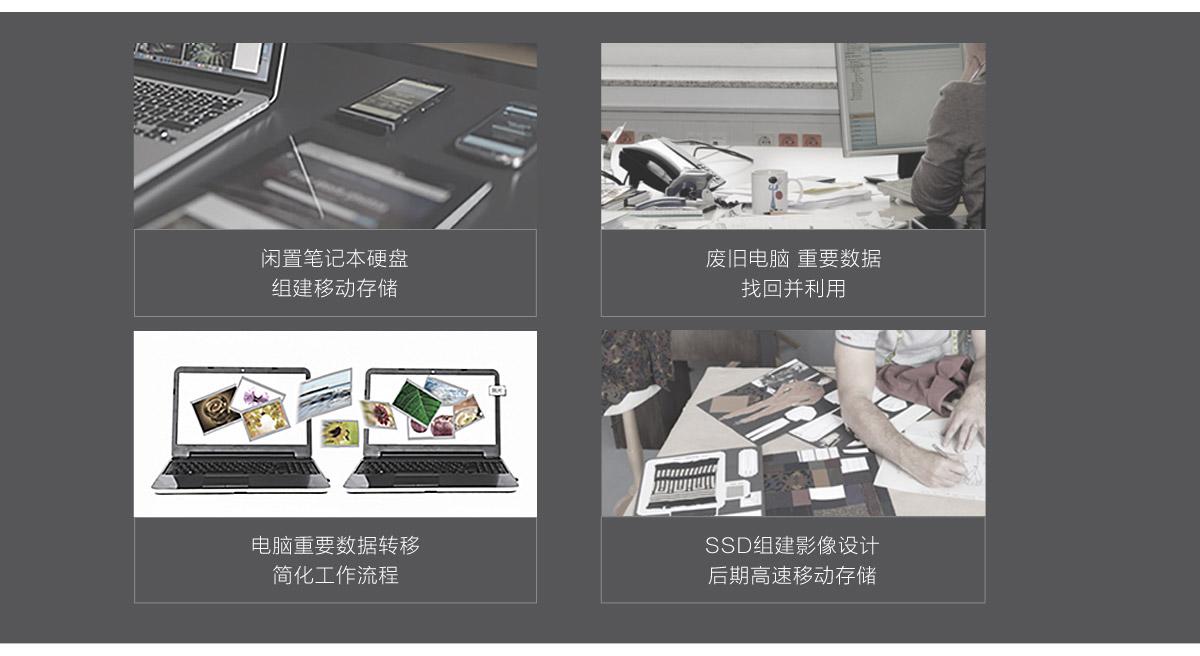 闲置笔记本硬盘
组建移动存储

废旧电脑 重要数据
找回并利用

电脑重要数据转移
简化工作流程

SSD组建影像设计
后期高速移动存储